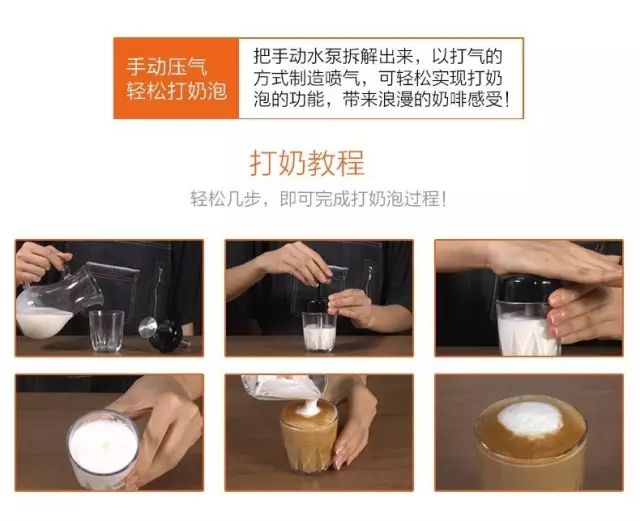 手动压气
轻松打奶泡

把手动水泵拆解出来，以打气的方式制造喷气，可轻松实现打奶泡的功能，带来浪漫的奶啡感受！

打奶教程

轻松几步，即可完成打奶泡过程！