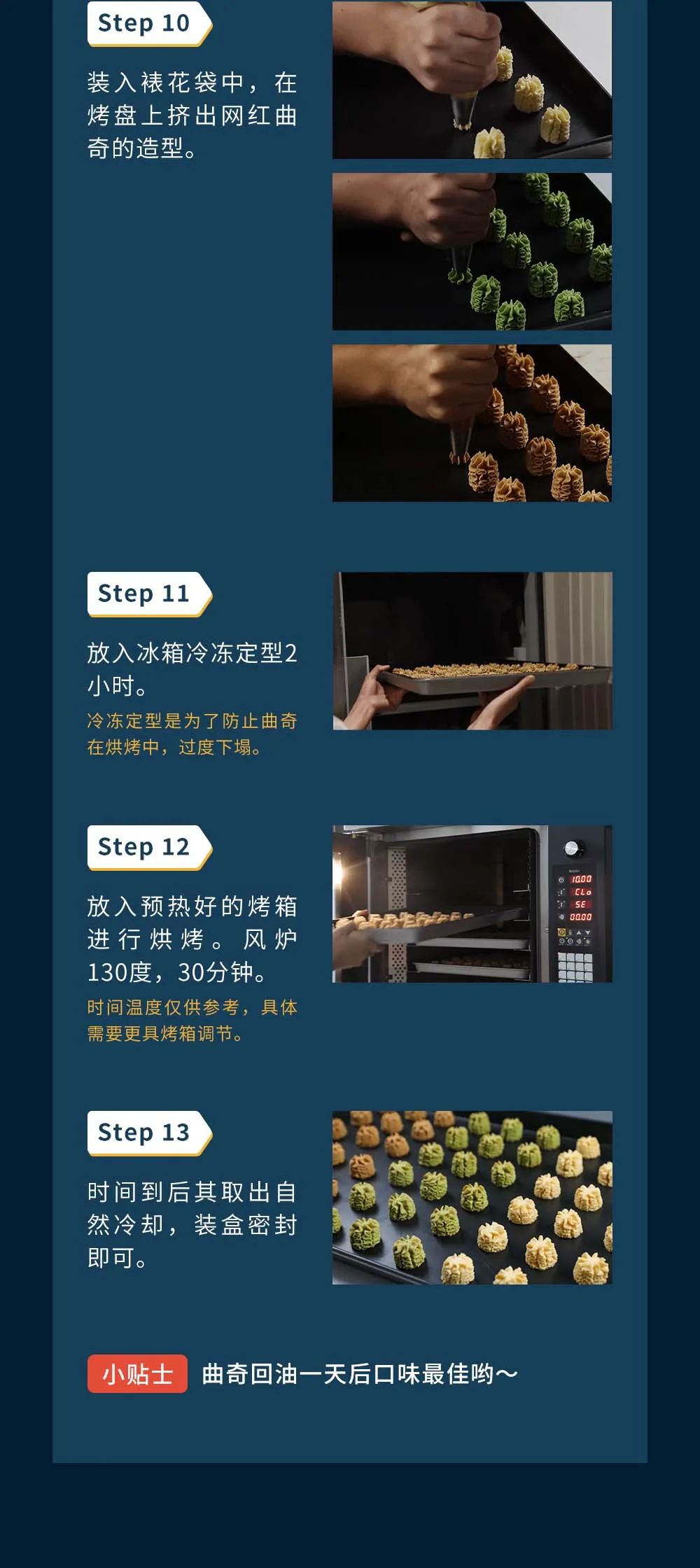 Step 10

装入裱花袋中，在烤盘上挤出网红曲奇的造型。

Step 11

放入冰箱冷冻定型2小时。

冷冻定型是为了防止曲奇在烘烤中，过度下塌。

Step 12

放入预热好的烤箱进行烘烤。风炉130度，30分钟。

时间温度仅供参考，具体需要更具烤箱调节。

10.00
CLo
SE
00.00

Step 13

时间到后其取出自然冷却，装盒密封即可。

小贴士 曲奇回油一天后口味最佳哟～